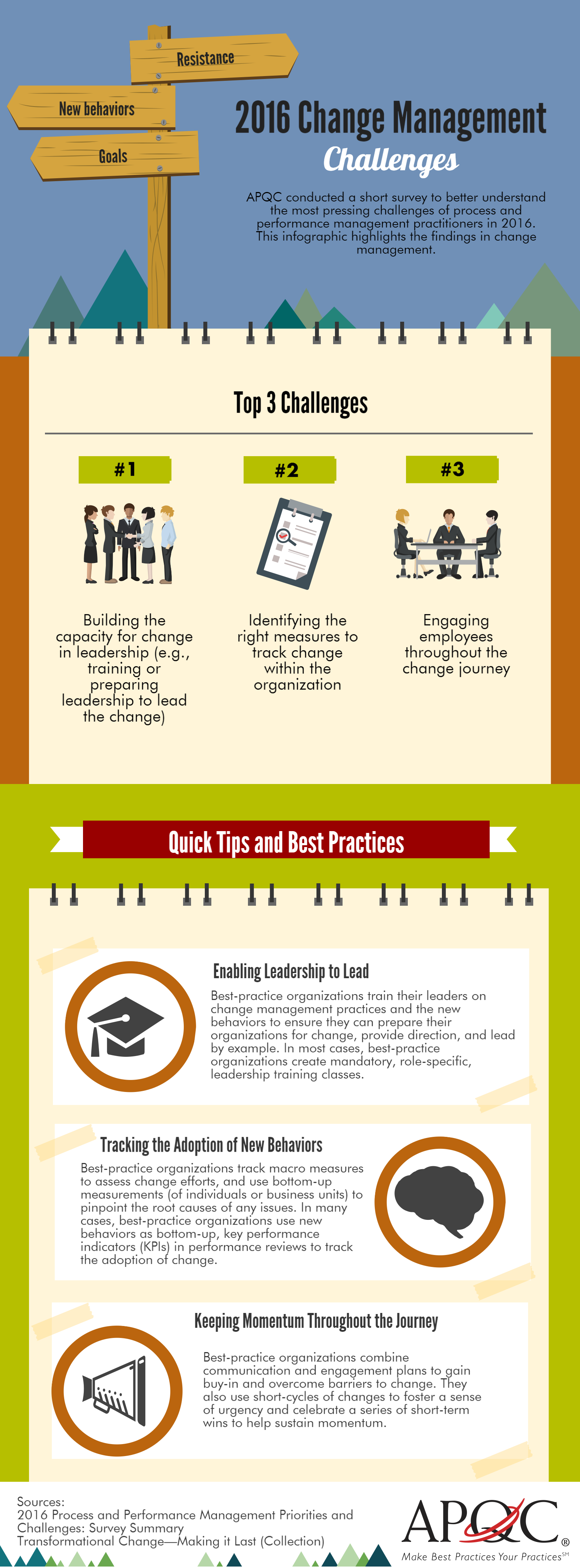 Resistance

New behaviors

Goals

2016 Change Management

Challenges

APQC conducted a short survey to better understand the most pressing challenges of process and performance management practitioners in 2016. This infographic highlights the findings in change management.

Top 3 Challenges

#1

Building the capacity for change in leadership (e.g., training or preparing leadership to lead the change)

#2

Identifying the right measures to track change within the organization

#3

Engaging employees throughout the change journey

Quick Tips and Best Practices

Enabling Leadership to Lead

Best-practice organizations train their leaders on change management practices and the new behaviors to ensure they can prepare their organizations for change, provide direction, and lead by example. In most cases, best-practice organizations create mandatory, role-specific, leadership training classes.

Tracking the Adoption of New Behaviors

Best-practice organizations track macro measures to assess change efforts, and use bottom-up measurements (of individuals or business units) to pinpoint the root causes of any issues. In many cases, best-practice organizations use new behaviors as bottom-up, key performance indicators (KPIs) in performance reviews to track the adoption of change.

Keeping Momentum Throughout the Journey

Best-practice organizations combine communication and engagement plans to gain buy-in and overcome barriers to change. They also use short-cycles of changes to foster a sense of urgency and celebrate a series of short-term wins to help sustain momentum.

Sources:
2016 Process and Performance Management Priorities and Challenges: Survey Summary
Transformational Change—Making it Last (Collection)

APQC®
Make Best Practices Your Practices℠