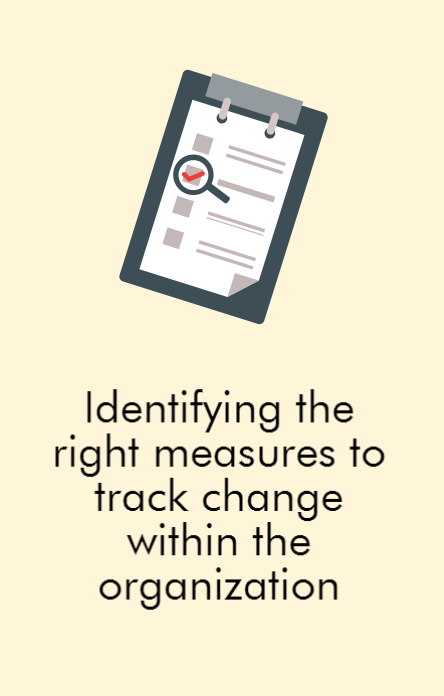 Identifying the right measures to track change within the organization