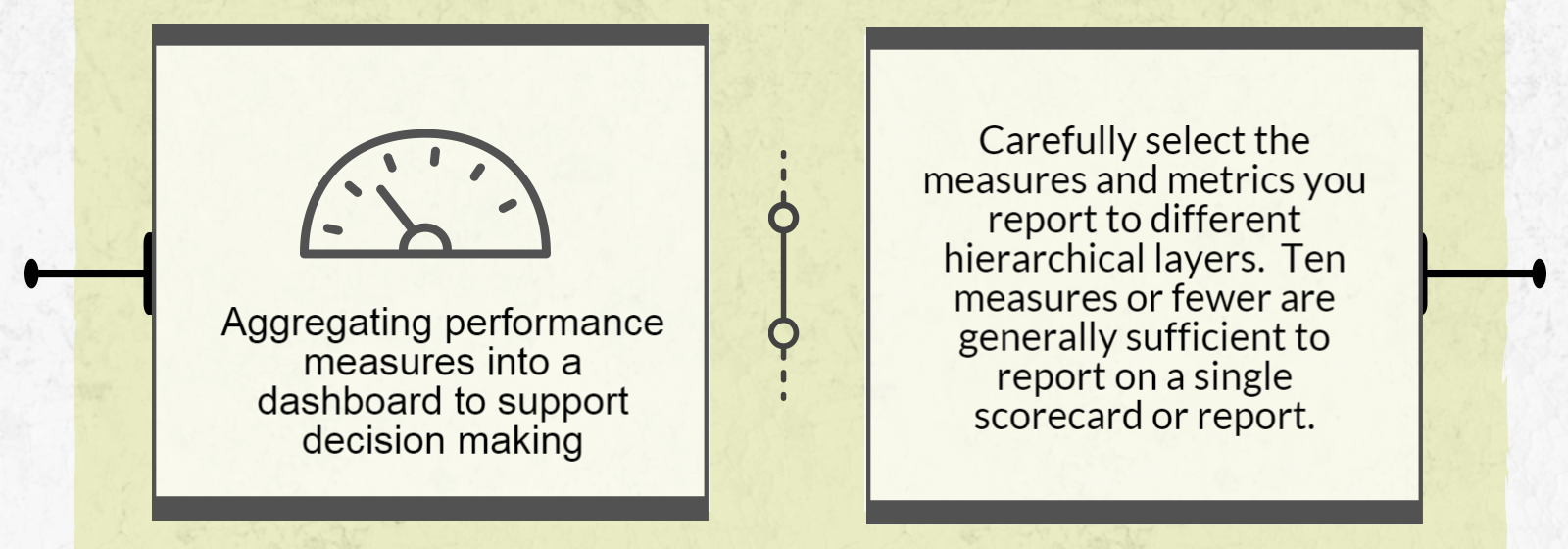 Aggregating performance measures into a dashboard to support decision making

Carefully select the measures and metrics you report to different hierarchical layers. Ten measures or fewer are generally sufficient to report on a single scorecard or report.