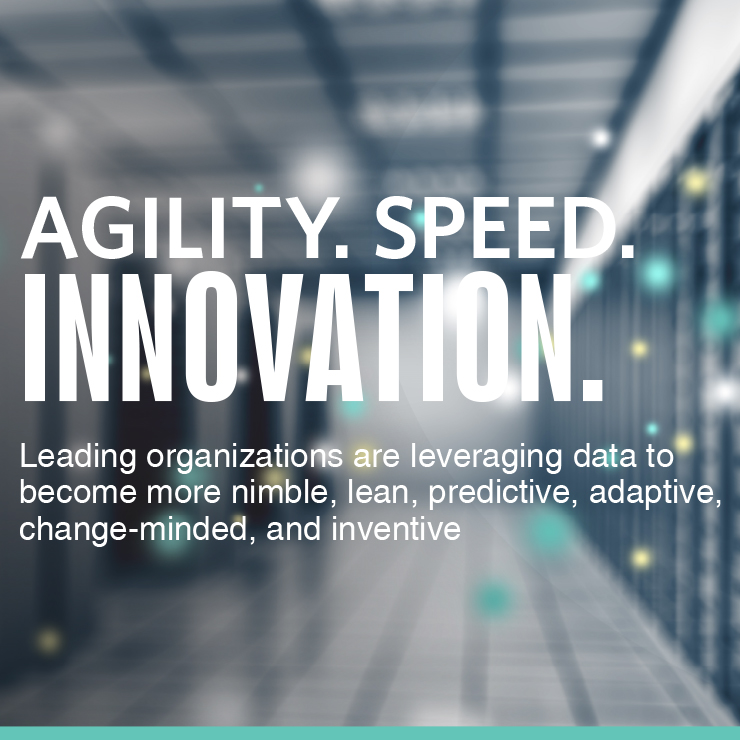 AGILITY. SPEED.
INNOVATION.

Leading organizations are leveraging data to become more nimble, lean, predictive, adaptive, change-minded, and inventive