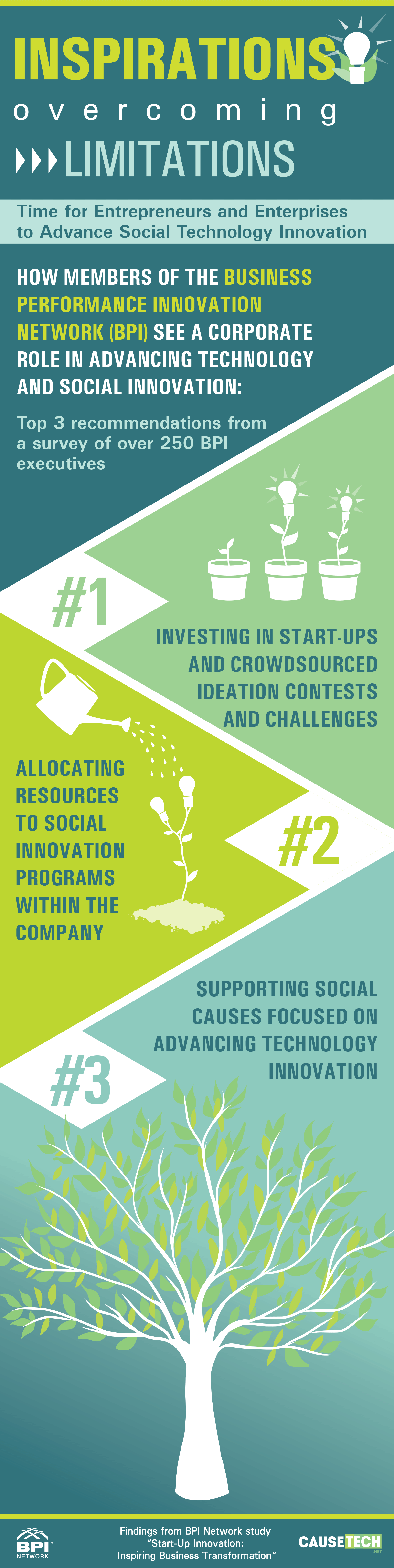 INSPIRATIONS
overcoming
LIMITATIONS

Time for Entrepreneurs and Enterprises to Advance Social Technology Innovation

HOW MEMBERS OF THE BUSINESS PERFORMANCE INNOVATION NETWORK (BPI) SEE A CORPORATE ROLE IN ADVANCING TECHNOLOGY AND SOCIAL INNOVATION:

Top 3 recommendations from a survey of over 250 BPI executives

#1

INVESTING IN START-UPS AND CROWDSOURCED IDEATION CONTESTS AND CHALLENGES

ALLOCATING RESOURCES TO SOCIAL INNOVATION PROGRAMS WITHIN THE COMPANY

#2

SUPPORTING SOCIAL CAUSES FOCUSED ON ADVANCING TECHNOLOGY INNOVATION

#3

BPI NETWORK

Findings from BPI Network study "Start-Up Innovation: Inspiring Business Transformation"

CAUSETECH .NET