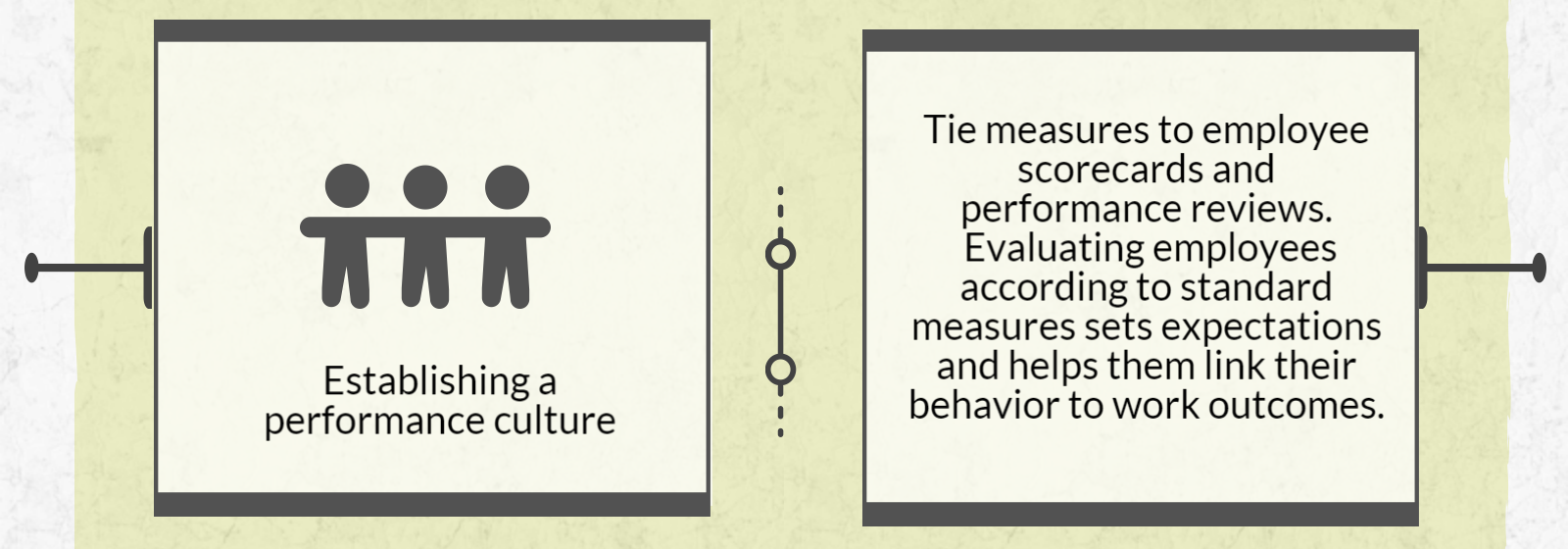 Establishing a performance culture

Tie measures to employee scorecards and performance reviews. Evaluating employees according to standard measures sets expectations and helps them link their behavior to work outcomes.