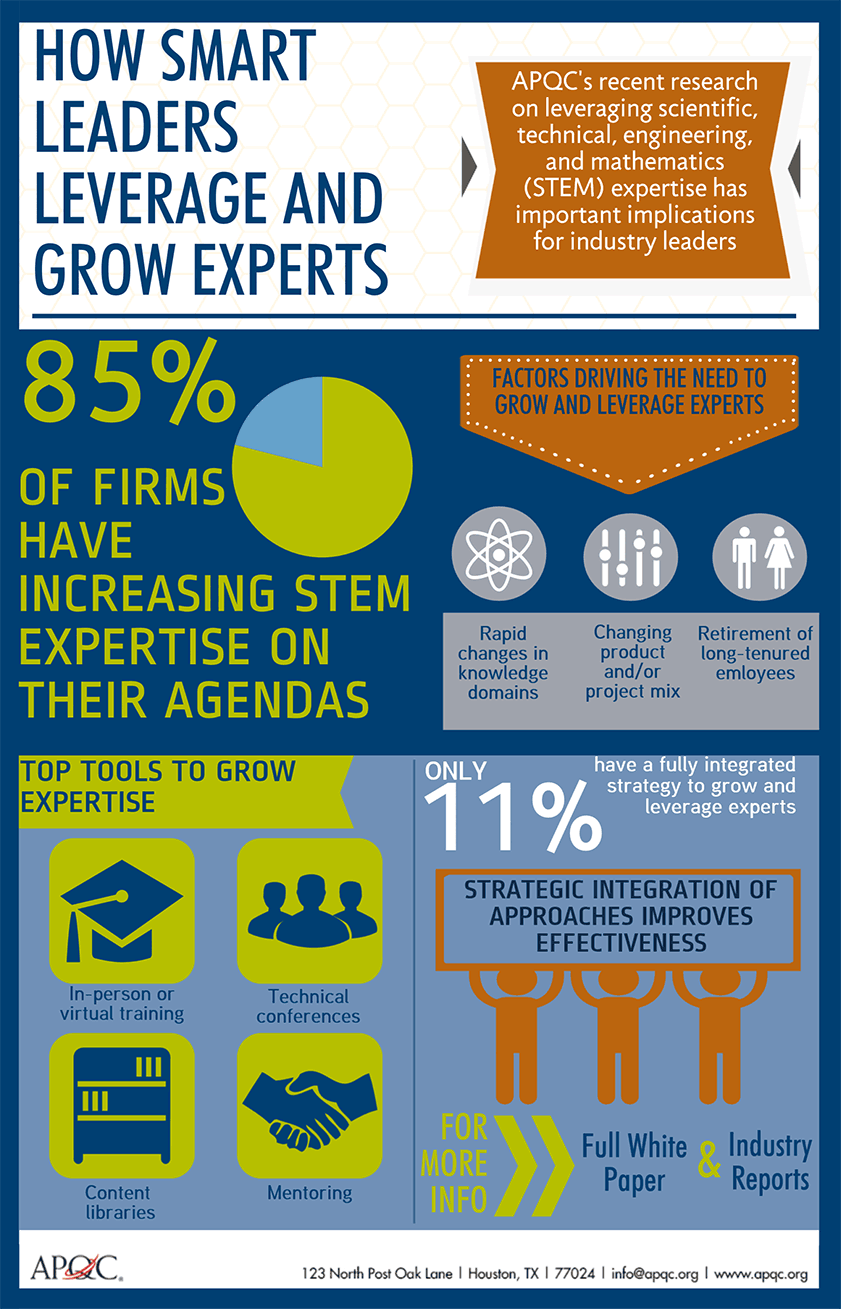 HOW SMART LEADERS LEVERAGE AND GROW EXPERTS

APQC's recent research on leveraging scientific, technical, engineering, and mathematics (STEM) expertise has important implications for industry leaders

85%

OF FIRMS HAVE INCREASING STEM EXPERTISE ON THEIR AGENDAS

FACTORS DRIVING THE NEED TO GROW AND LEVERAGE EXPERTS

Rapid changes in knowledge domains

Changing product and/or project mix

Retirement of long-tenured emloyees

TOP TOOLS TO GROW EXPERTISE

In-person or virtual training

Technical conferences

Content libraries

Mentoring

ONLY 11% have a fully integrated strategy to grow and leverage experts

STRATEGIC INTEGRATION OF APPROACHES IMPROVES EFFECTIVENESS

FOR MORE INFO

Full White Paper & Industry Reports

APQC

123 North Post Oak Lane | Houston, TX | 77024 | info@apqc.org | www.apqc.org